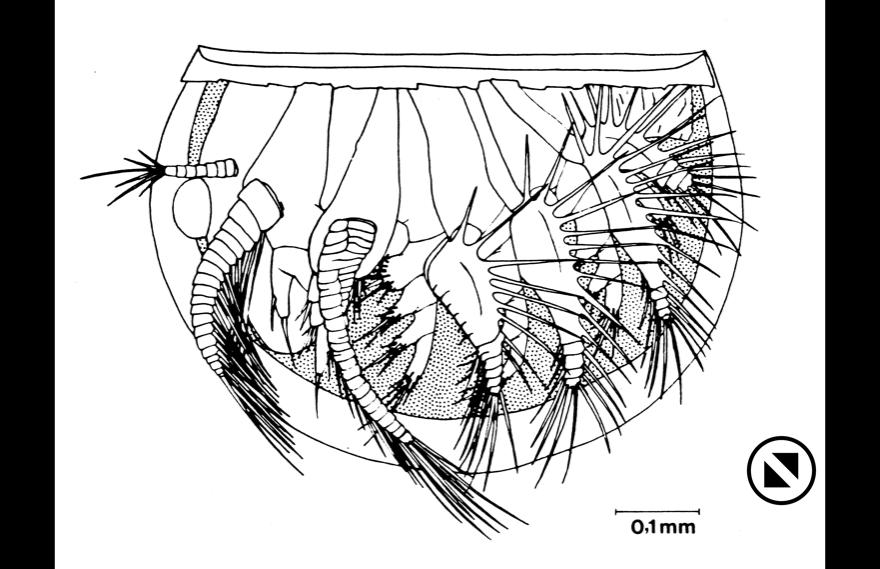 0,1 mm