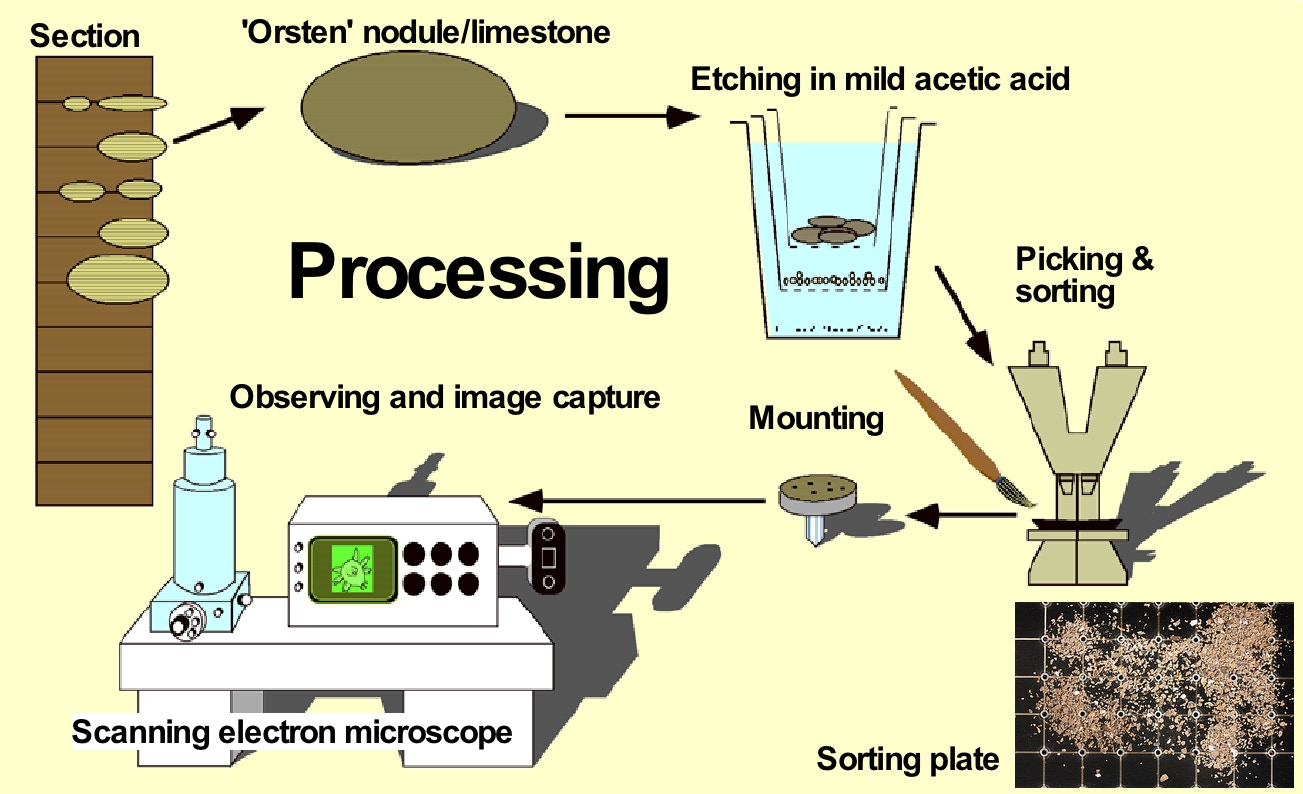 Section

'Orsten' nodule/limestone

Etching in mild acetic acid

Processing

Picking & sorting

Observing and image capture

Mounting

Scanning electron microscope

Sorting plate